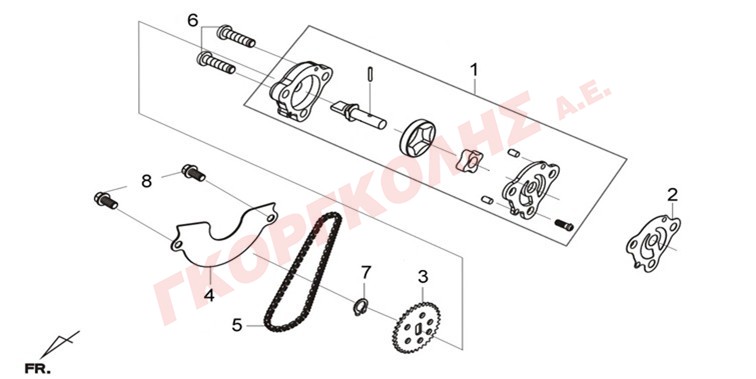 6
1
ΓΚΟΡΓΚΟΛΗΣ Α.Ε.
8
2
4
7
3
5
FR.