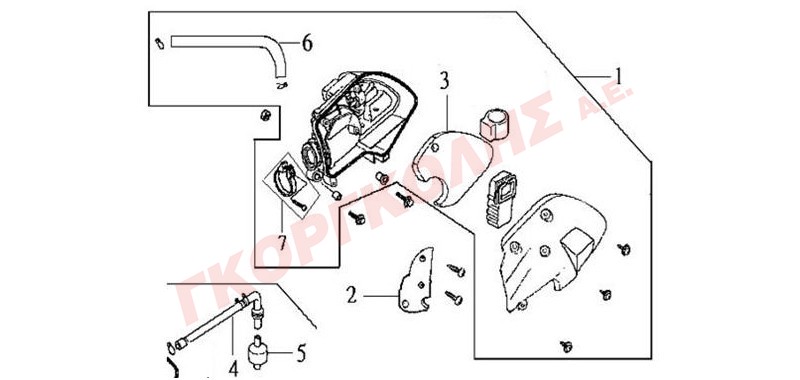 6
1
3
ΓΚΟΡΓΚΟΛΗΣ Α.Ε.
7
2
4
5