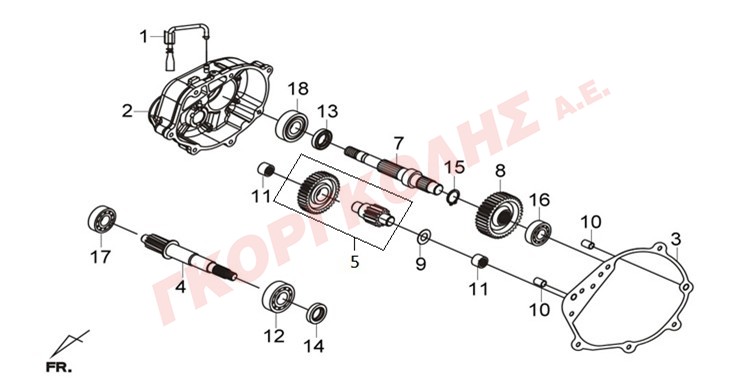 1
2
18
13
7
15
8
16
10
3
11
5
9
11
10
17
4
12
14
FR.
ΓΚΟΡΓΚΟΛΗΣ Α.Ε.