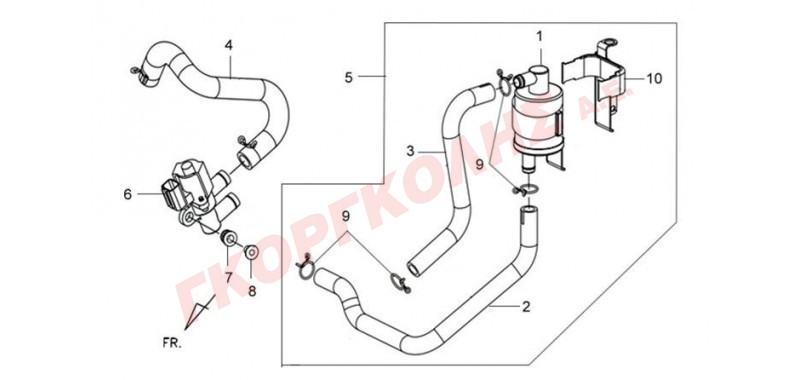 4
5
1
10
3
9
6
9
7
8
2
FR.
ΓΚΟΡΓΚΟΛΗΣ Α.Ε.