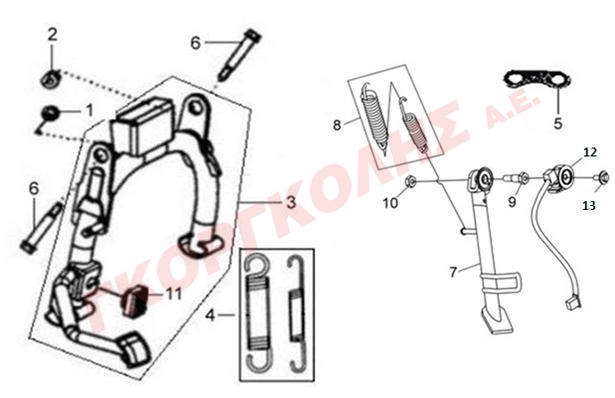 2
6
1
6
3
11
4
ΓΚΟΡΓΚΟΛΗΣ Α.Ε.
8
5
12
10
9
13
7