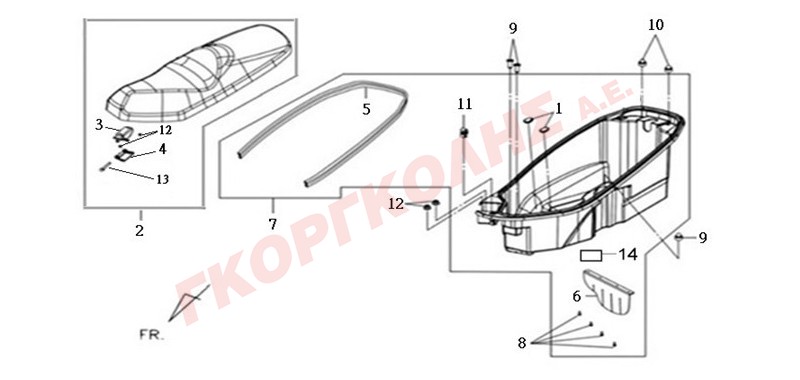 9
10
5
11
1
3
12
4
13
2
7
12
9
14
6
8
FR.
ΓΚΟΡΓΚΟΛΗΣ Α.Ε.