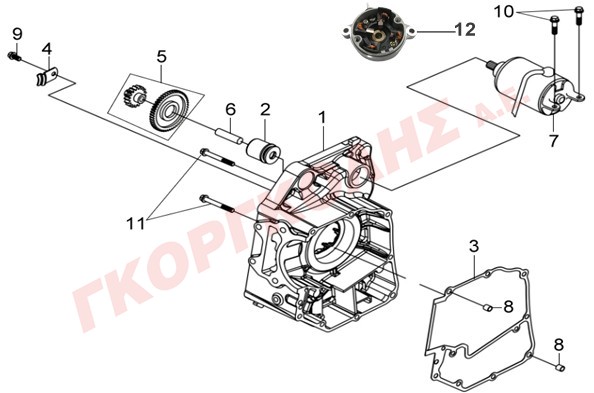 9
4
5
6
2
1
12
10
7
11
3
8
8
ΓΚΟΡΓΚΟΛΗΣ Α.Ε.