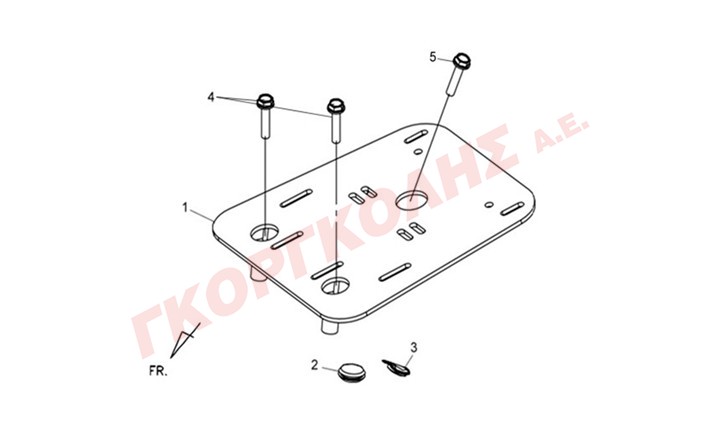 5
4
1
ΓΚΟΡΓΚΟΛΗΣ Α.Ε.
FR.
2
3