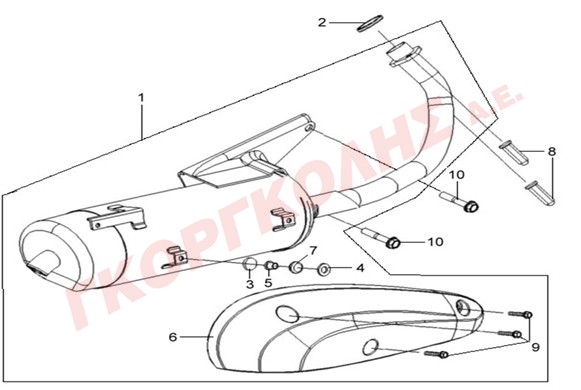 2
1
8
10
10
7
4
3
5
6
9
ΓΚΟΡΓΚΟΛΗΣ Α.Ε.