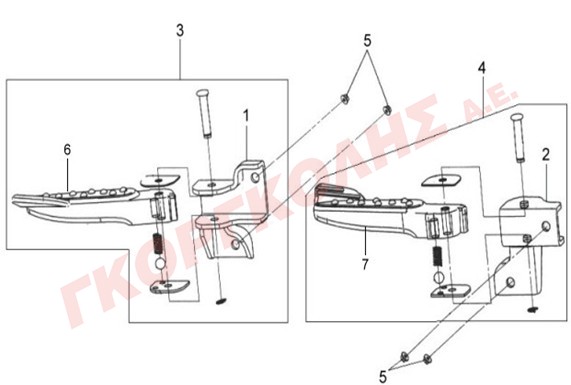 3
5
4
1
6
2
7
5
ΓΚΟΡΓΚΟΛΗΣ Α.Ε.