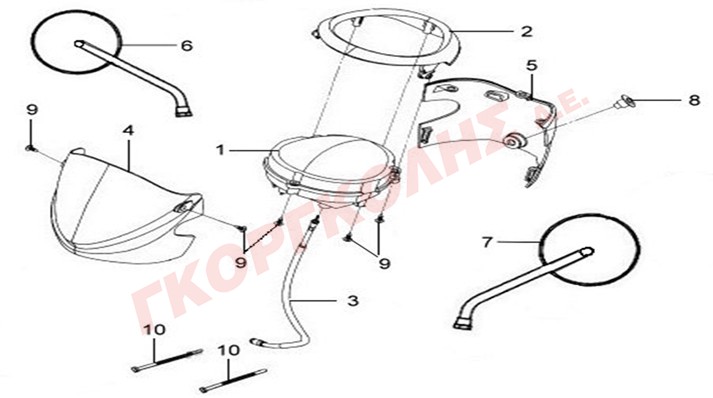 6
2
5
8
9
4
1
9
9
7
3
10
10
ΓΚΟΡΓΚΟΛΗΣ Α.Ε.