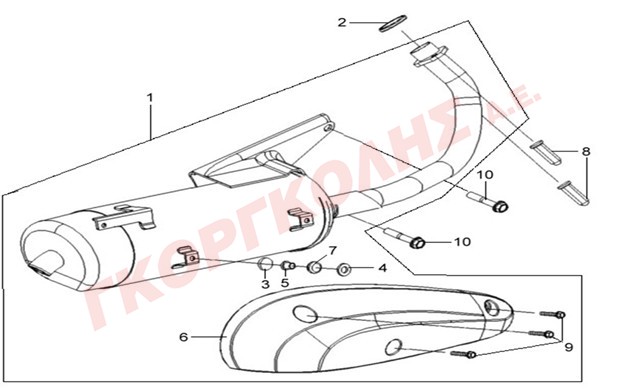 2
1
8
10
10
7
4
3
5
6
9
ΓΚΟΡΓΚΟΛΗΣ Α.Ε.