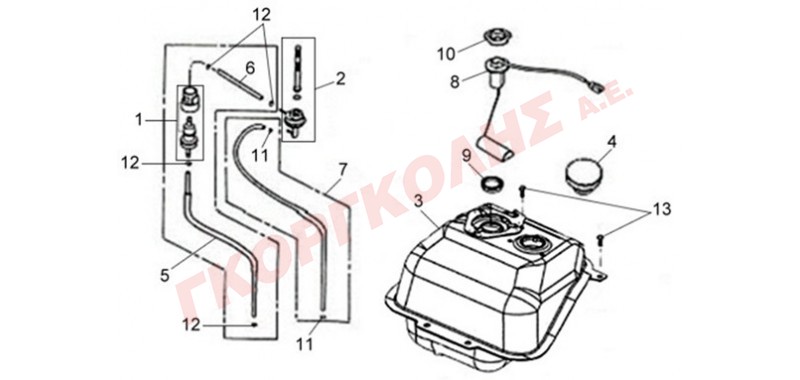 12
6
2
1
12
11
7
5
12
11
10
8
9
4
3
13
ΓΚΟΡΓΚΟΛΗΣ Α.Ε.