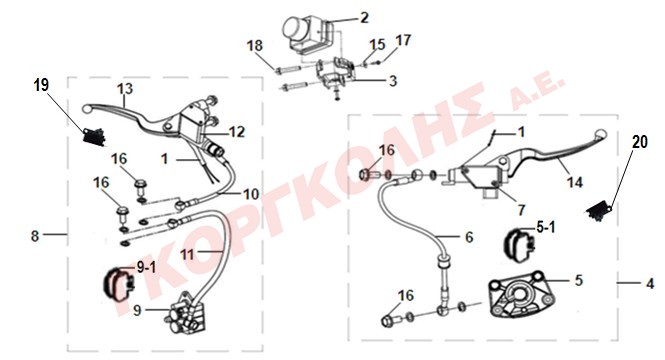 2
18
15
17
3
19
13
12
1
16
16
10
8
11
9-1
9
ΓΚΟΡΓΚΟΛΗΣ Α.Ε.
1
16
14
20
7
6
5-1
5
4
16