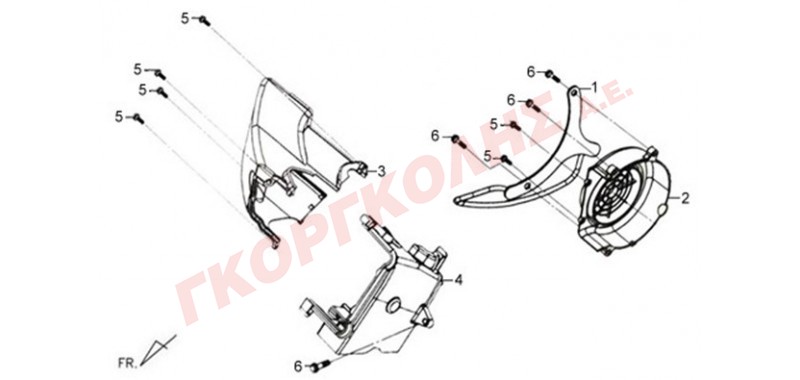 5
5
5
5
6
1
6
5
6
5
3
2
4
ΓΚΟΡΓΚΟΛΗΣ Α.Ε.
FR.
6