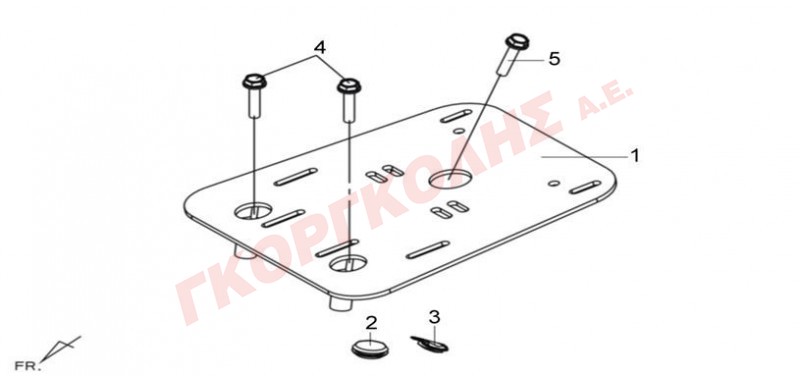 4
5
1
ΓΚΟΡΓΚΟΛΗΣ Α.Ε.
2
3
FR.