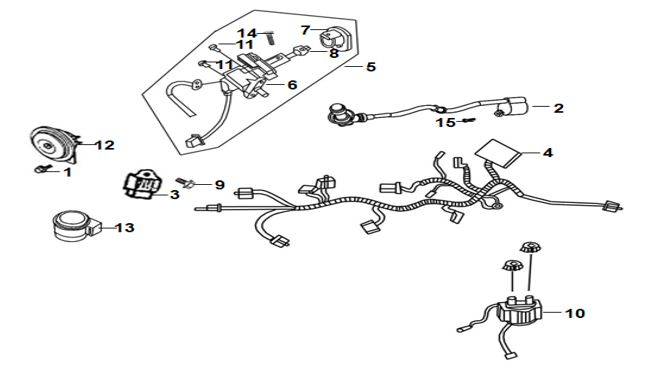 14
7
11
8
11
5
6
2
15
12
4
1
9
3
13
10