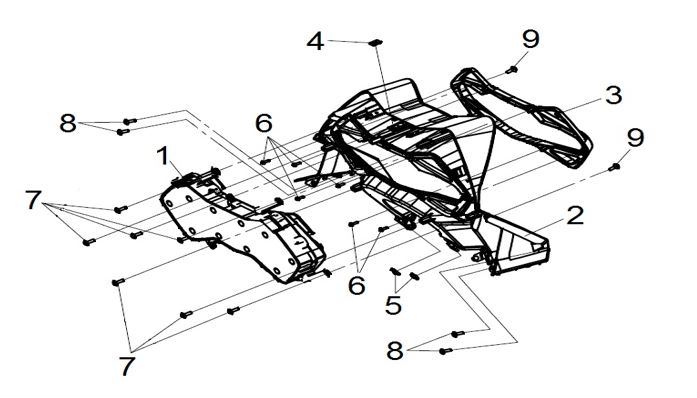 4
9
3
8
6
9
1
7
2
6
5
7
8