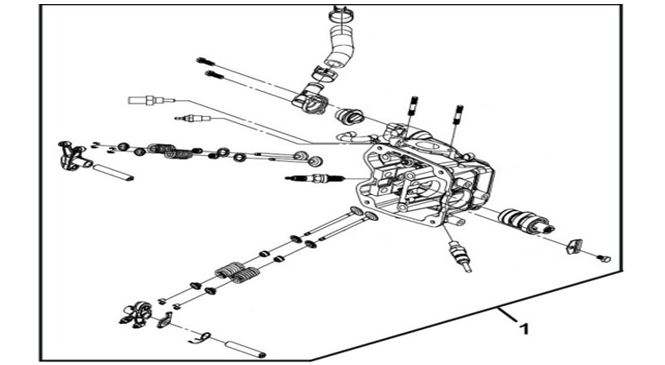 1