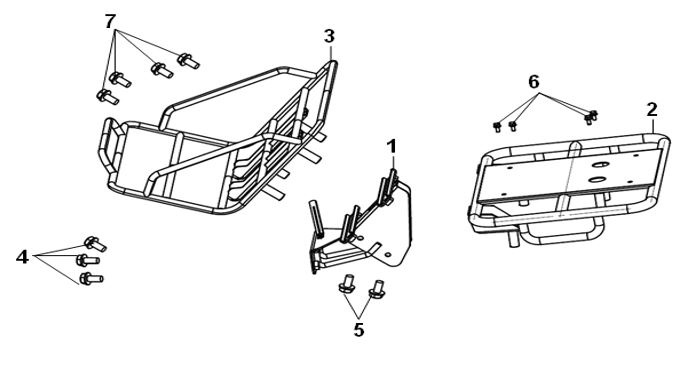 7
3
6
2
1
4
5