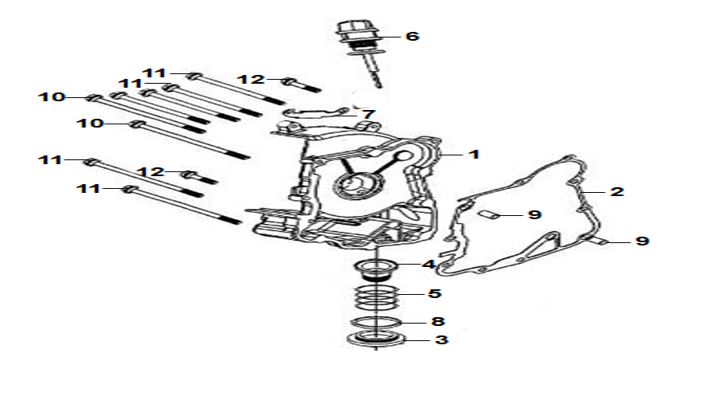 6
11
12
11
10
7
10
1
11
12
2
11
9
9
4
5
8
3