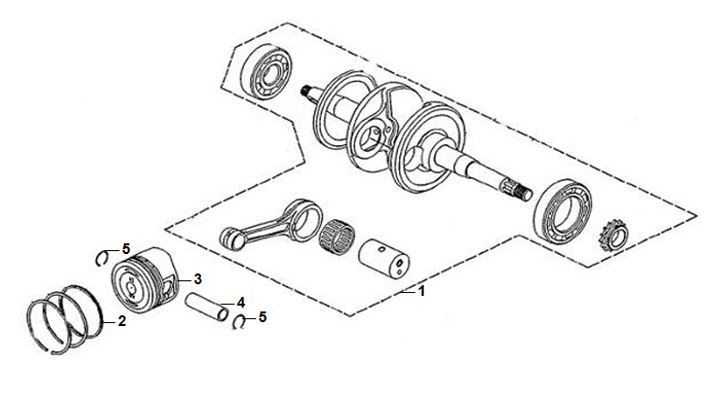 5
3
4
5
2
1