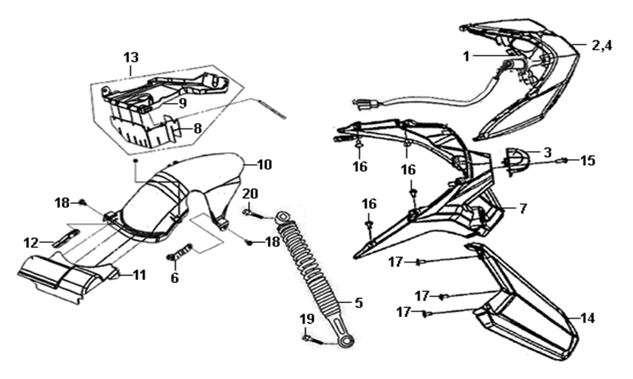 13
9
8
10
18
20
12
18
6
11
5
19
1
2,4
3
15
16
16
16
7
17
17
17
14