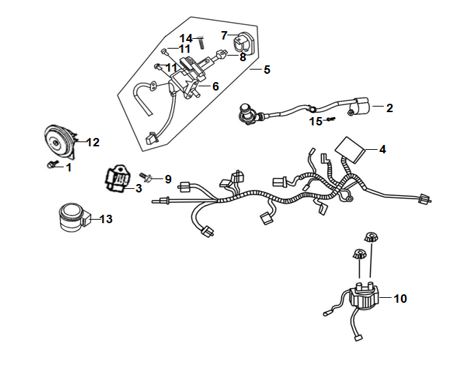 14
7
11
8
11
5
6
2
15
12
4
1
9
3
13
10