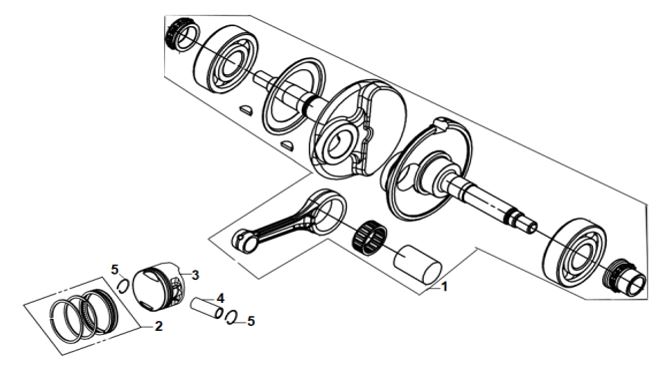 5
3
4
5
2
1