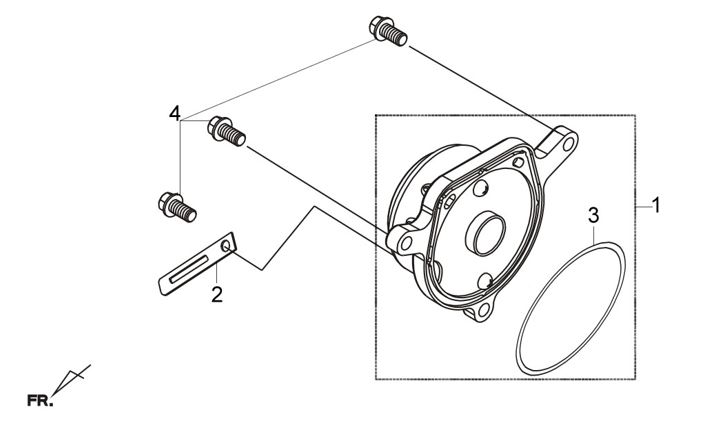 4
1
3
2
FR.