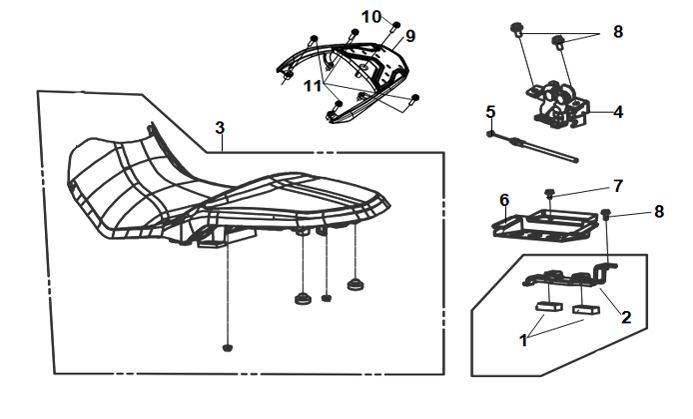 10
9
8
11
3
5
4
7
6
8
2
1