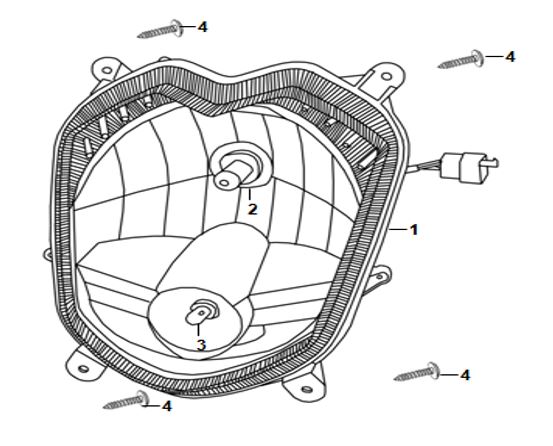 4
4
2
1
3
4
4