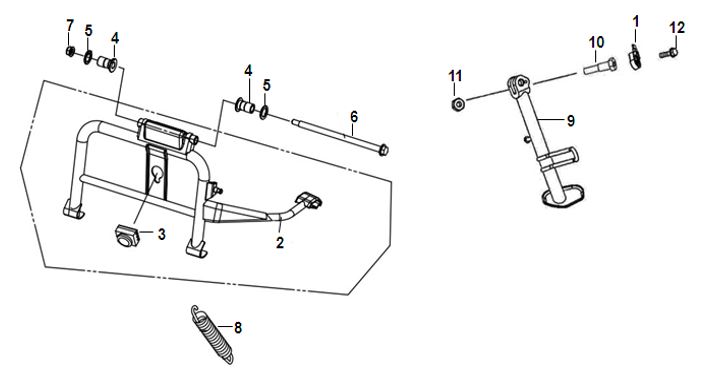 7
5
4
4
5
6
3
2
8
11
10
1
12
9