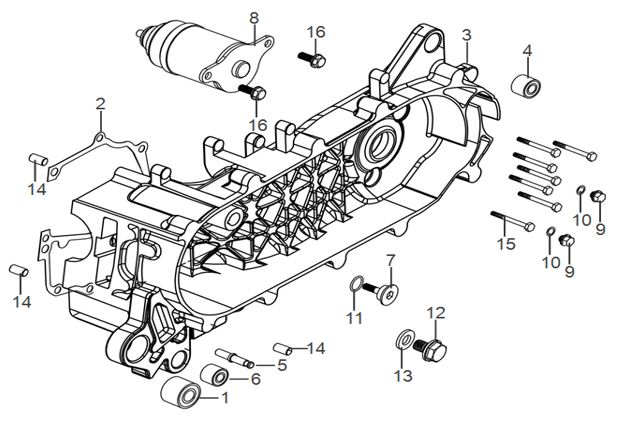 8
16
3
4
2
16
14
10
9
15
10
9
14
7
11
12
14
5
13
6
1