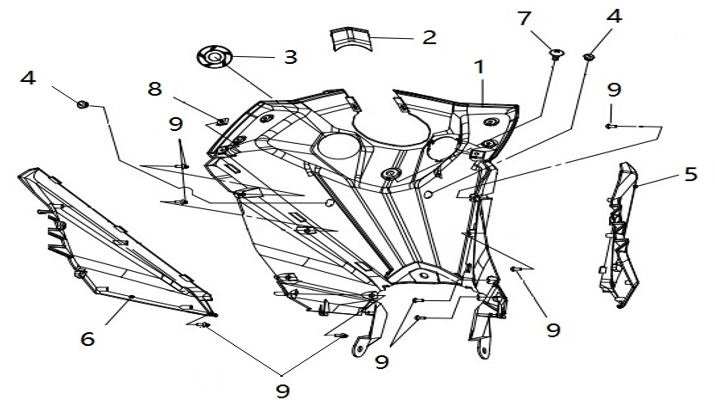 7
4
2
3
1
4
8
9
9
5
6
9
9
9