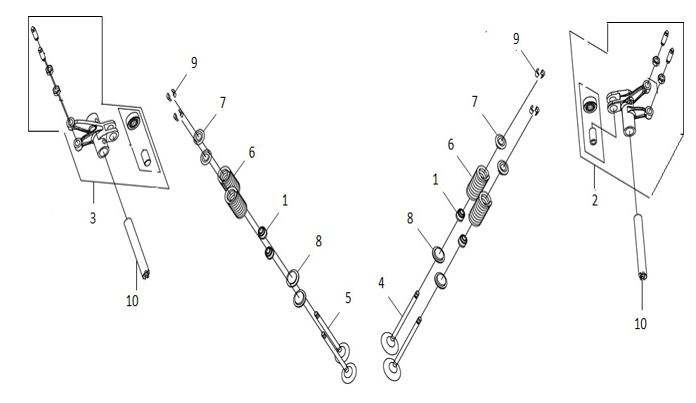 9
7
6
1
8
5
3
10
9
7
6
1
8
4
2
10