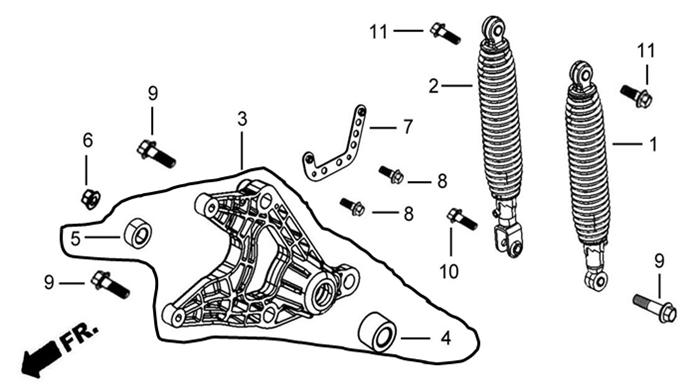 11
11
2
9
3
7
1
6
8
8
5
10
9
9
4
FR.