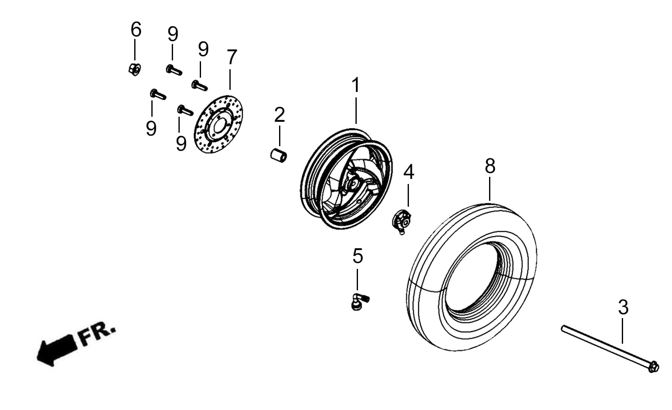 6
9
9
7
9
9
2
1
4
8
5
3
FR.