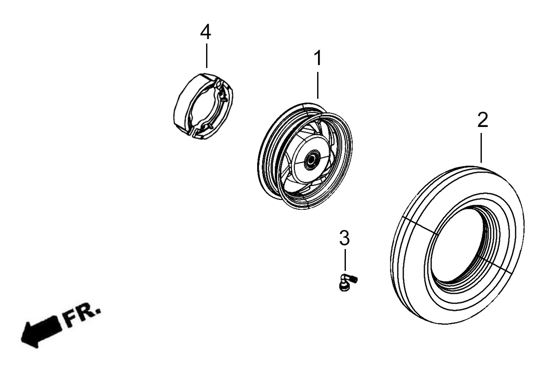 4

1

2

3

FR.