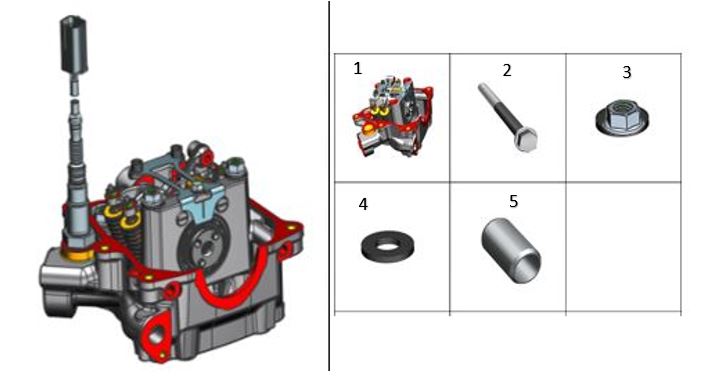 | 1 | 2 | 3 |
|---|---|---|
| 4 | 5 | |