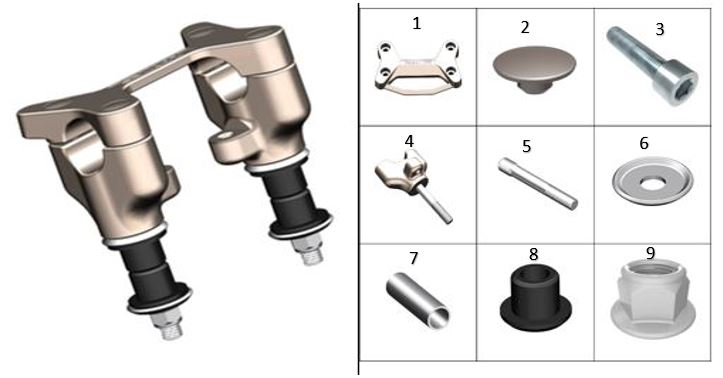 | 1 | 2 | 3 |
|---|---|---|
| 4 | 5 | 6 |
| 7 | 8 | 9 |