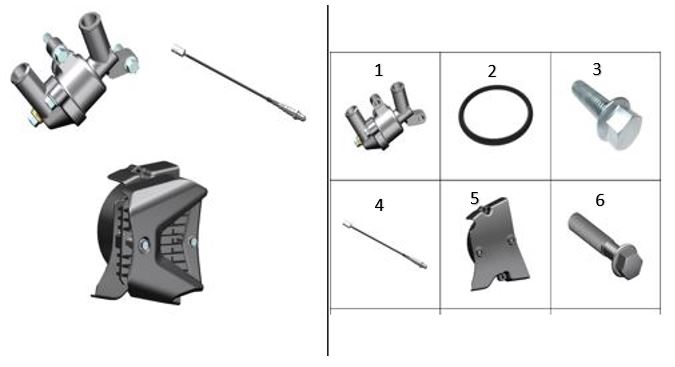 | 1 | 2 | 3 |
|---|---|---|
| 4 | 5 | 6 |