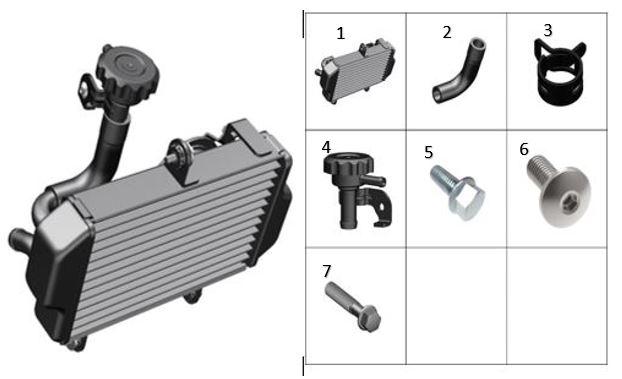 | 1 | 2 | 3 |
|---|---|---|
| 4 | 5 | 6 |
| 7 | | |