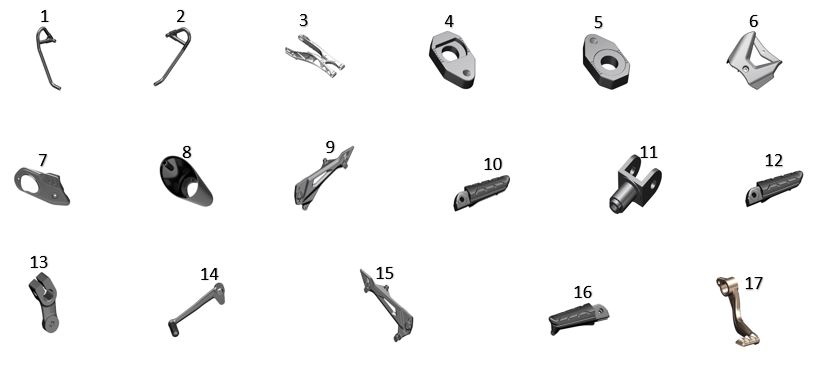 1 2 3 4 5 6
7 8 9 10 11 12
13 14 15 16 17