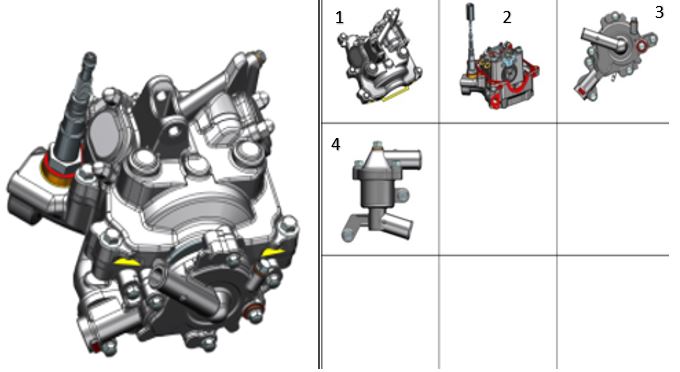 1
2
3
4