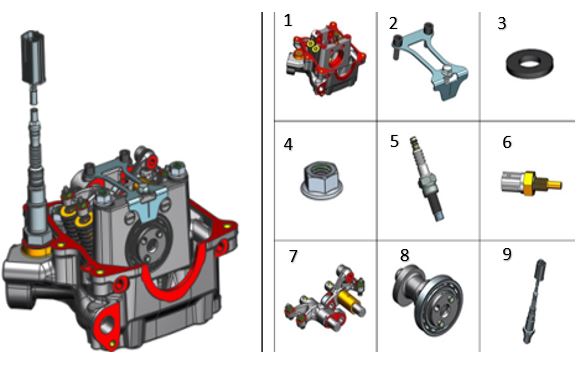 | 1 | 2 | 3 |
|---|---|---|
| 4 | 5 | 6 |
| 7 | 8 | 9 |