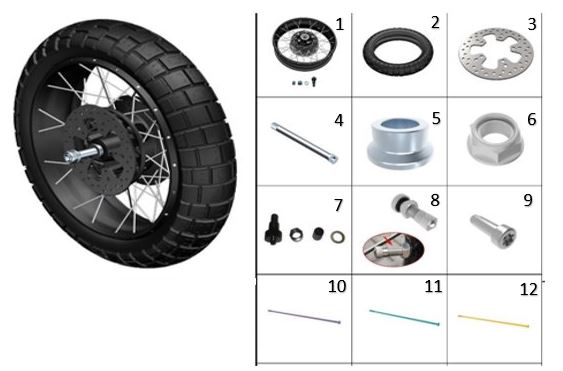 | 1 | 2 | 3 |
|---|---|---|
| 4 | 5 | 6 |
| 7 | 8 | 9 |
| 10 | 11 | 12 |