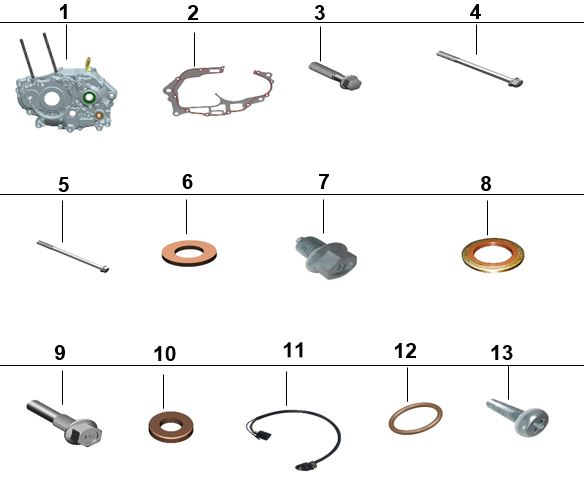 1 2 3 4

5 6 7 8

9 10 11 12 13