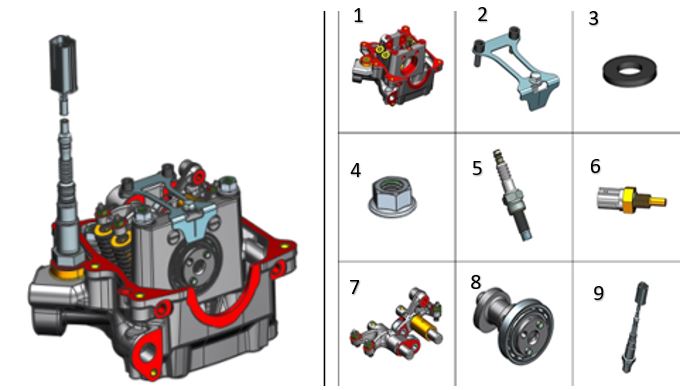 1
2
3
4
5
6
7
8
9