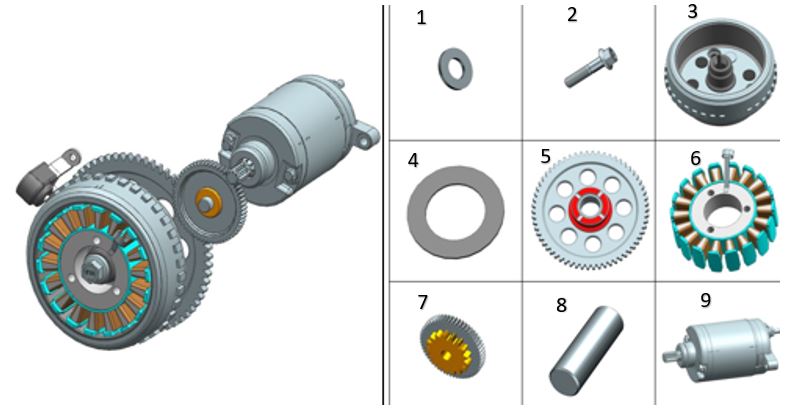 1
2
3
4
5
6
7
8
9