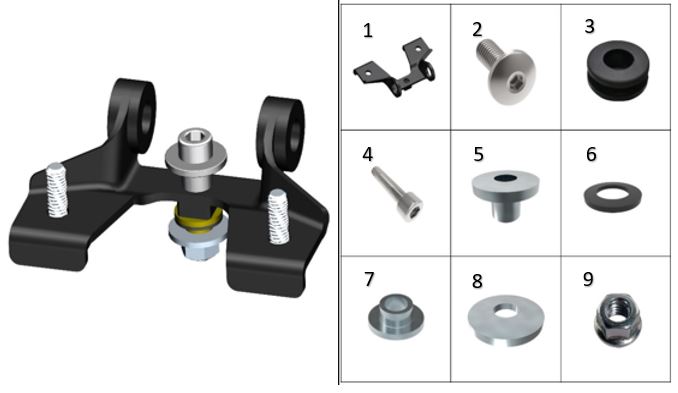 | 1 | 2 | 3 |
|---|---|---|
| 4 | 5 | 6 |
| 7 | 8 | 9 |