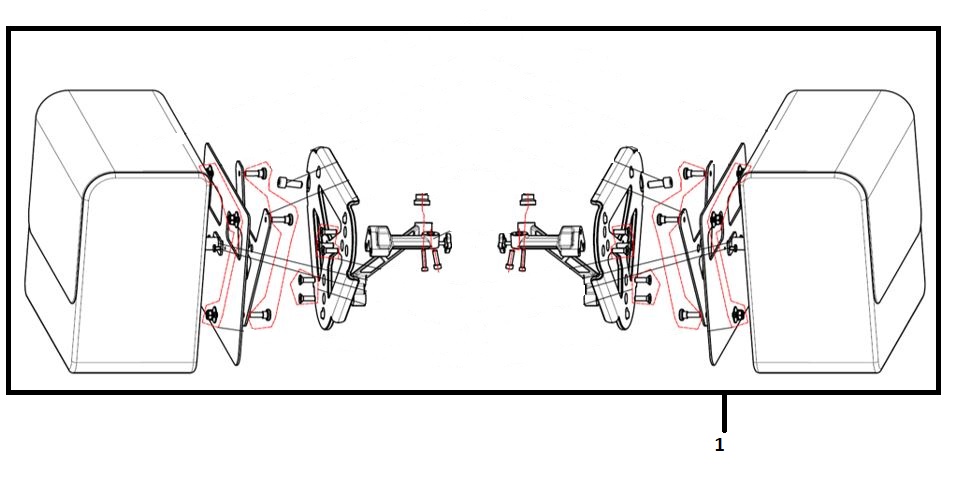 1