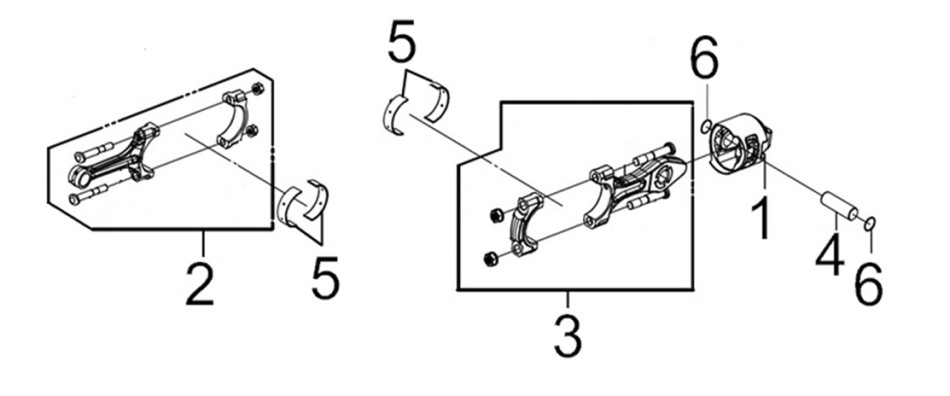 5
6
1
4
6
2
5
3