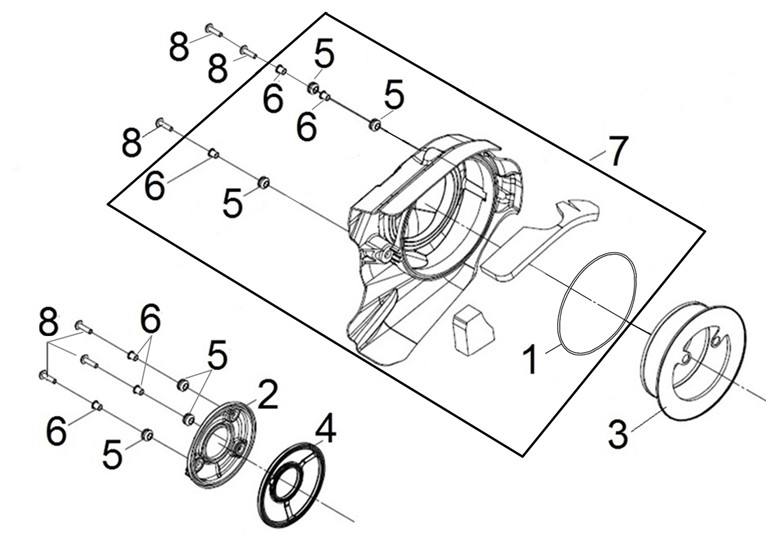 8
8
5
6
6
5
8
6
5
7
8
6
5
2
6
5
4
1
3